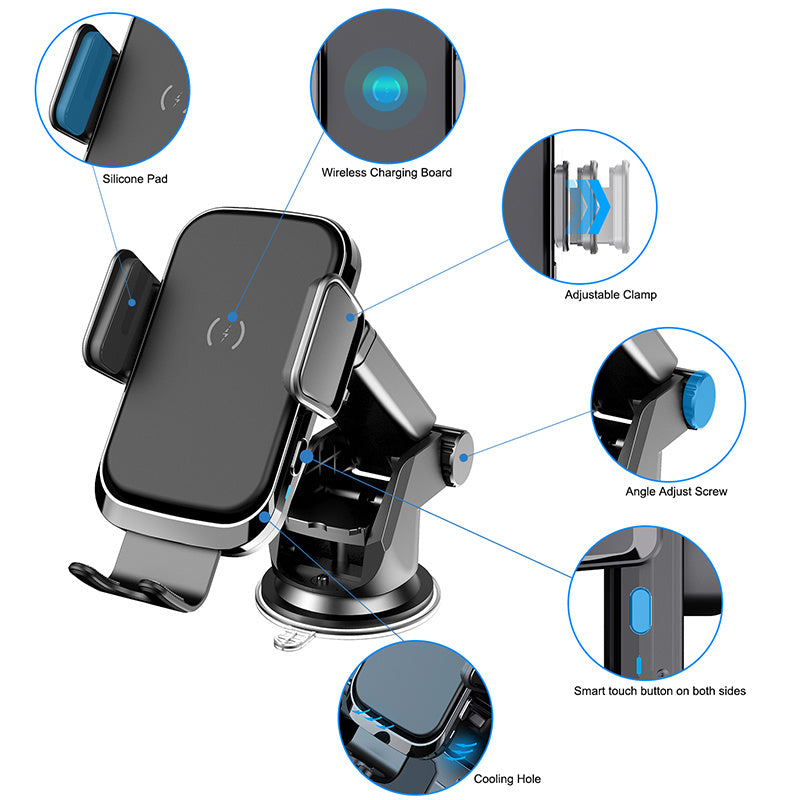 Silicone Pad

Wireless Charging Board

Adjustable Clamp

Angle Adjust Screw

Smart touch button on both sides

Cooling Hole